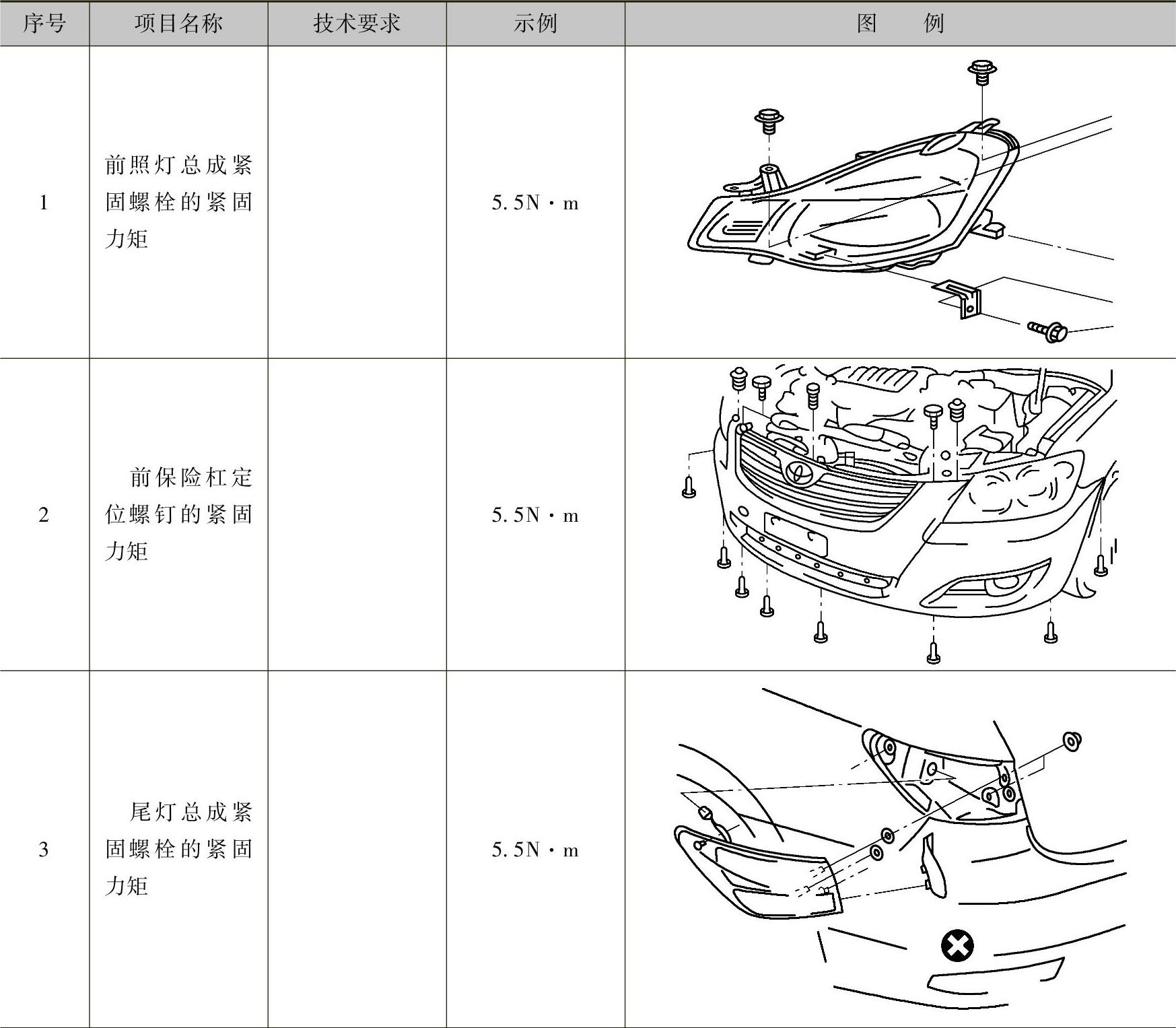 | 序号 | 项目名称 | 技术要求 | 示例 | 图　　例 |
|---|---|---|---|---|
| 1 | 前照灯总成紧固螺栓的紧固力矩 |  | 5.5N·m |  |
| 2 | 前保险杠定位螺钉的紧固力矩 |  | 5.5N·m |  |
| 3 | 尾灯总成紧固螺栓的紧固力矩 |  | 5.5N·m |  |