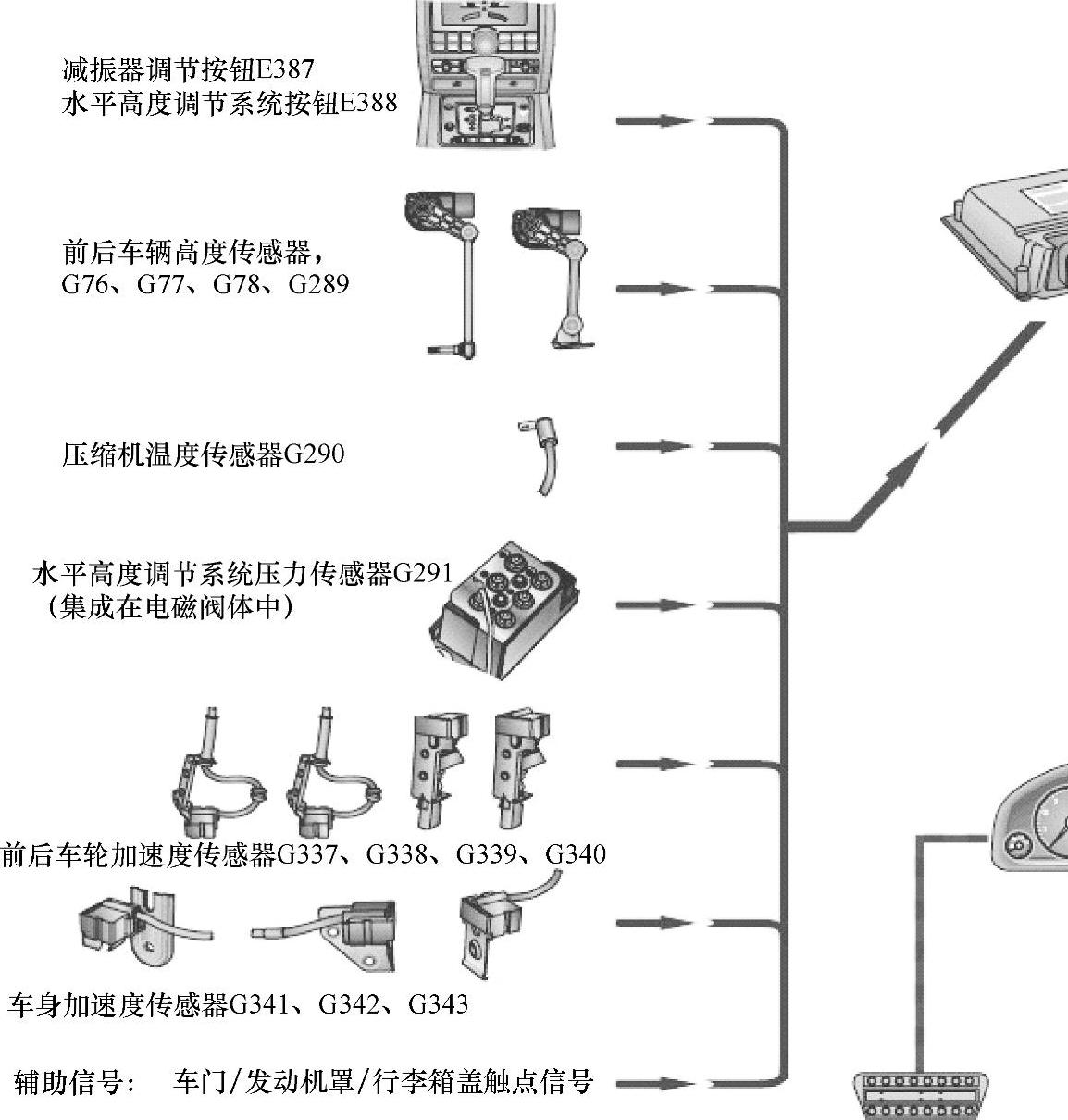 减振器调节按钮E387
水平高度调节系统按钮E388

前后车辆高度传感器，
G76、G77、G78、G289

压缩机温度传感器G290

水平高度调节系统压力传感器G291
（集成在电磁阀体中）

前后车轮加速度传感器G337、G338、G339、G340

车身加速度传感器G341、G342、G343

辅助信号：　车门/发动机罩/行李箱盖触点信号