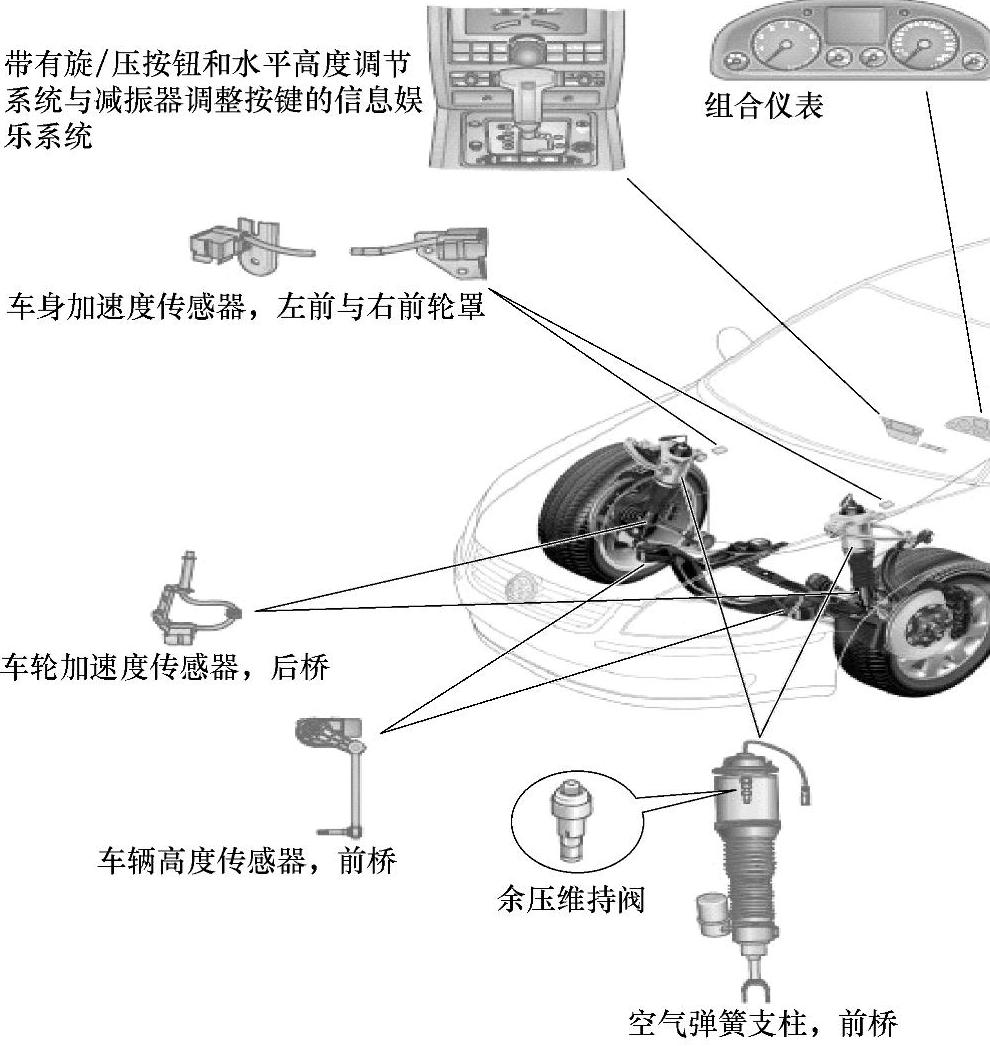 带有旋/压按钮和水平高度调节系统与减振器调整按键的信息娱乐系统

组合仪表

车身加速度传感器，左前与右前轮罩

车轮加速度传感器，后桥

车辆高度传感器，前桥

余压维持阀

空气弹簧支柱，前桥