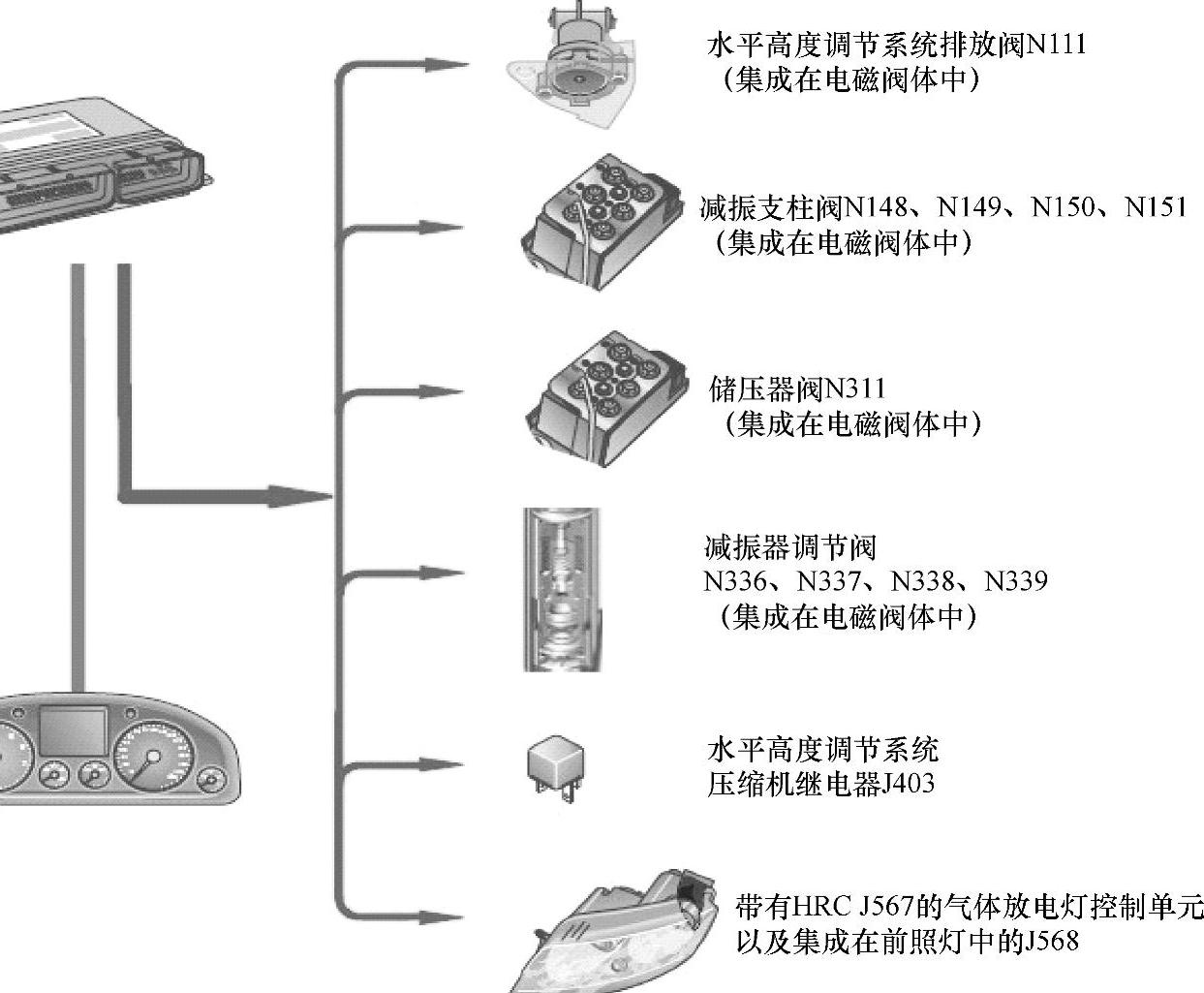 水平高度调节系统排放阀N111
（集成在电磁阀体中）

减振支柱阀N148、N149、N150、N151
（集成在电磁阀体中）

储压器阀N311
（集成在电磁阀体中）

减振器调节阀
N336、N337、N338、N339
（集成在电磁阀体中）

水平高度调节系统
压缩机继电器J403

带有HRC J567的气体放电灯控制单元
以及集成在前照灯中的J568