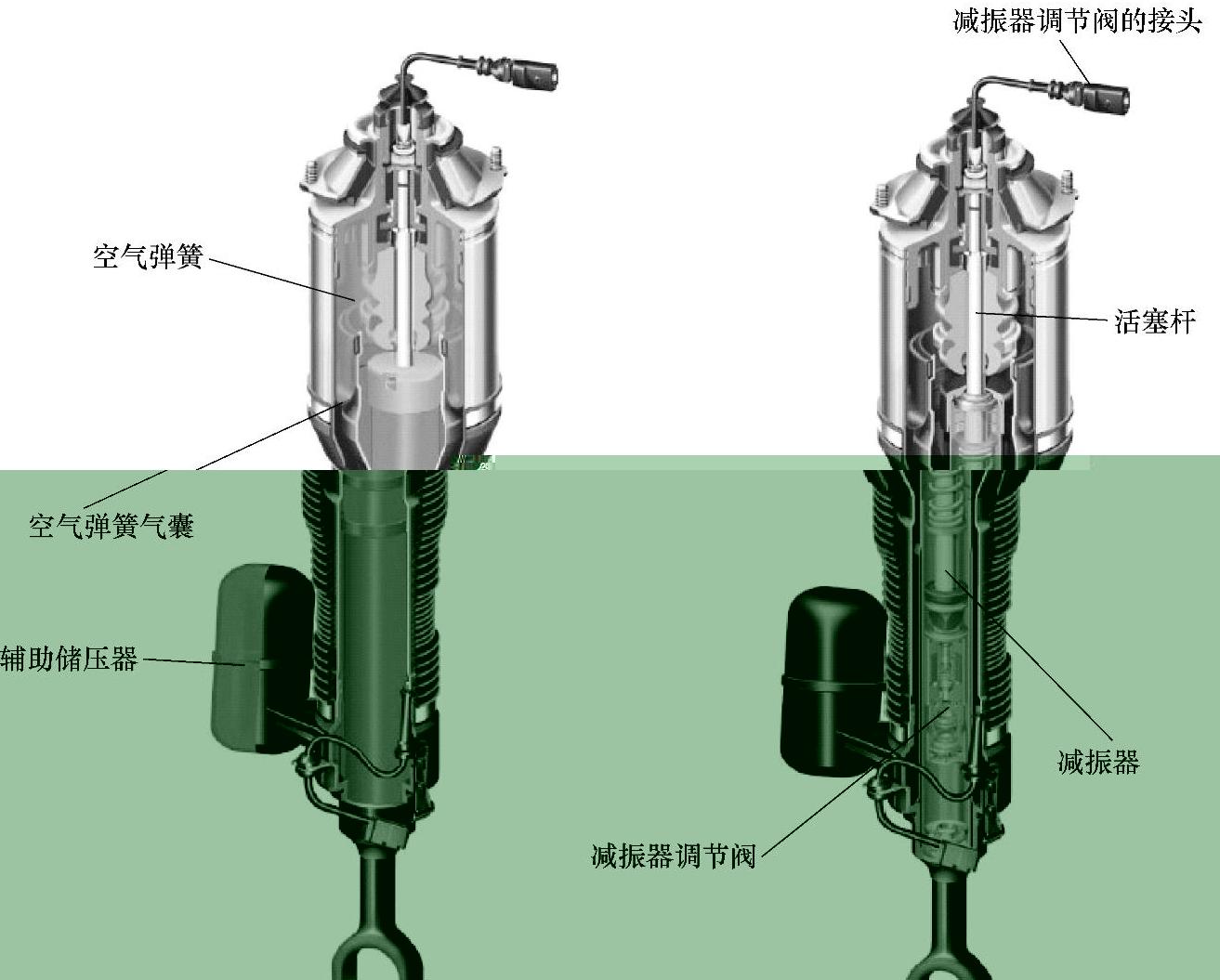 减振器调节阀的接头

空气弹簧

活塞杆

空气弹簧气囊

辅助储压器

减振器

减振器调节阀