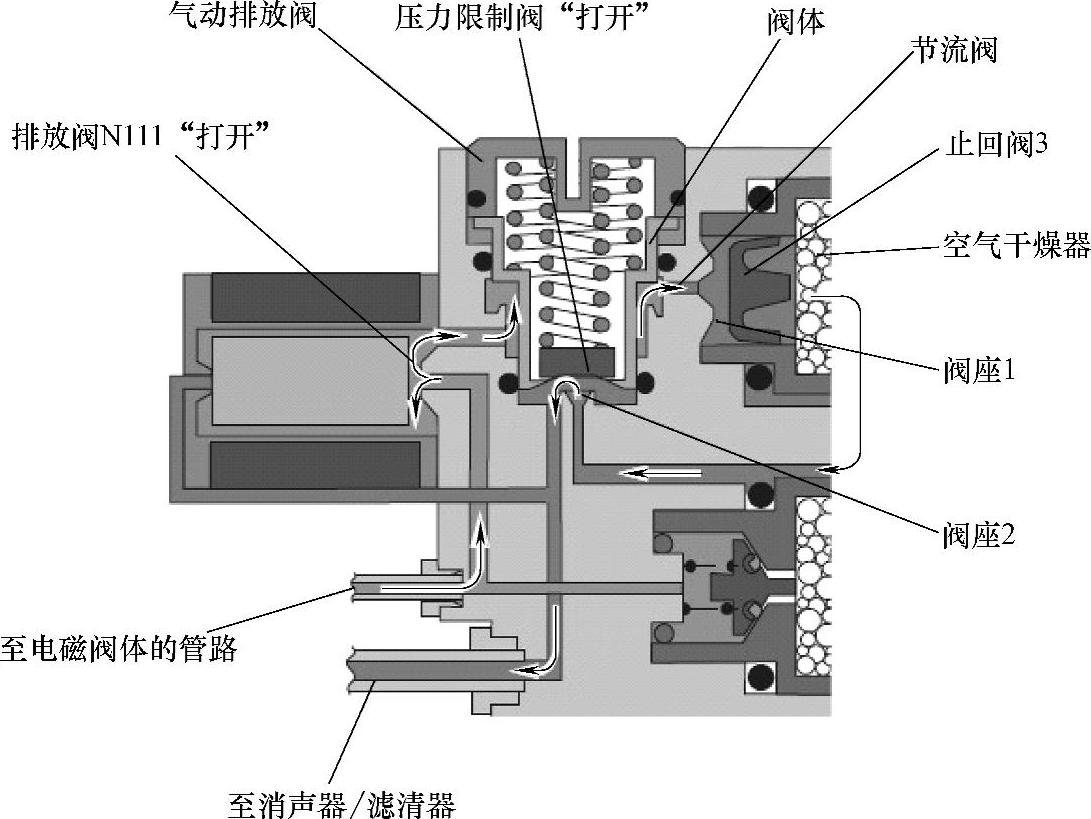 气动排放阀
压力限制阀“打开”
阀体
节流阀
排放阀N111“打开”
止回阀3
空气干燥器
阀座1
阀座2
至电磁阀体的管路
至消声器/滤清器