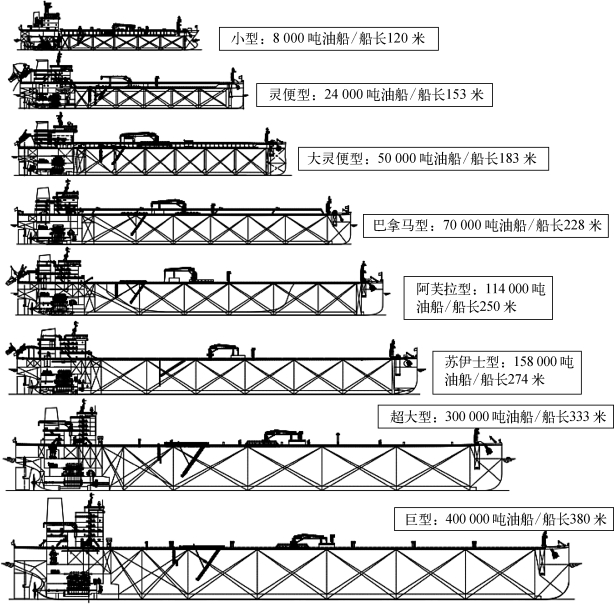 小型：8 000 吨油船／船长120 米

灵便型：24 000 吨油船／船长153 米

大灵便型：50 000 吨油船／船长183 米

巴拿马型：70 000 吨油船／船长228 米

阿芙拉型：114 000 吨油船／船长250 米

苏伊士型：158 000 吨油船／船长274 米

超大型：300 000 吨油船／船长333 米

巨型：400 000 吨油船／船长380 米