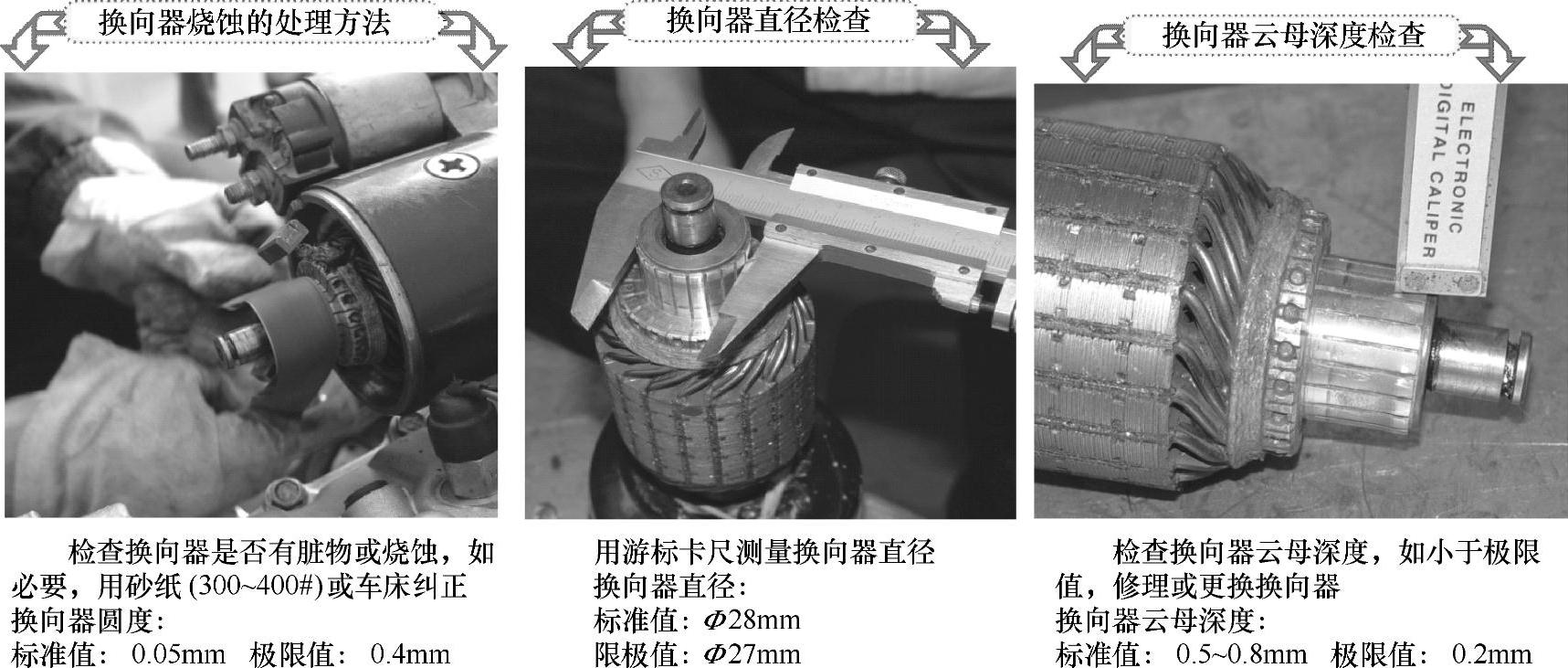 换向器烧蚀的处理方法

检查换向器是否有脏物或烧蚀，如必要，用砂纸 (300~400#) 或车床纠正
换向器圆度：
标准值： 0.05mm 极限值： 0.4mm

换向器直径检查

用游标卡尺测量换向器直径
换向器直径：
标准值：$\Phi$28mm
限极值：$\Phi$27mm

换向器云母深度检查

ELECTRONIC DIGITAL CALIPER

检查换向器云母深度，如小于极限值，修理或更换换向器
换向器云母深度：
标准值： 0.5~0.8mm 极限值： 0.2mm