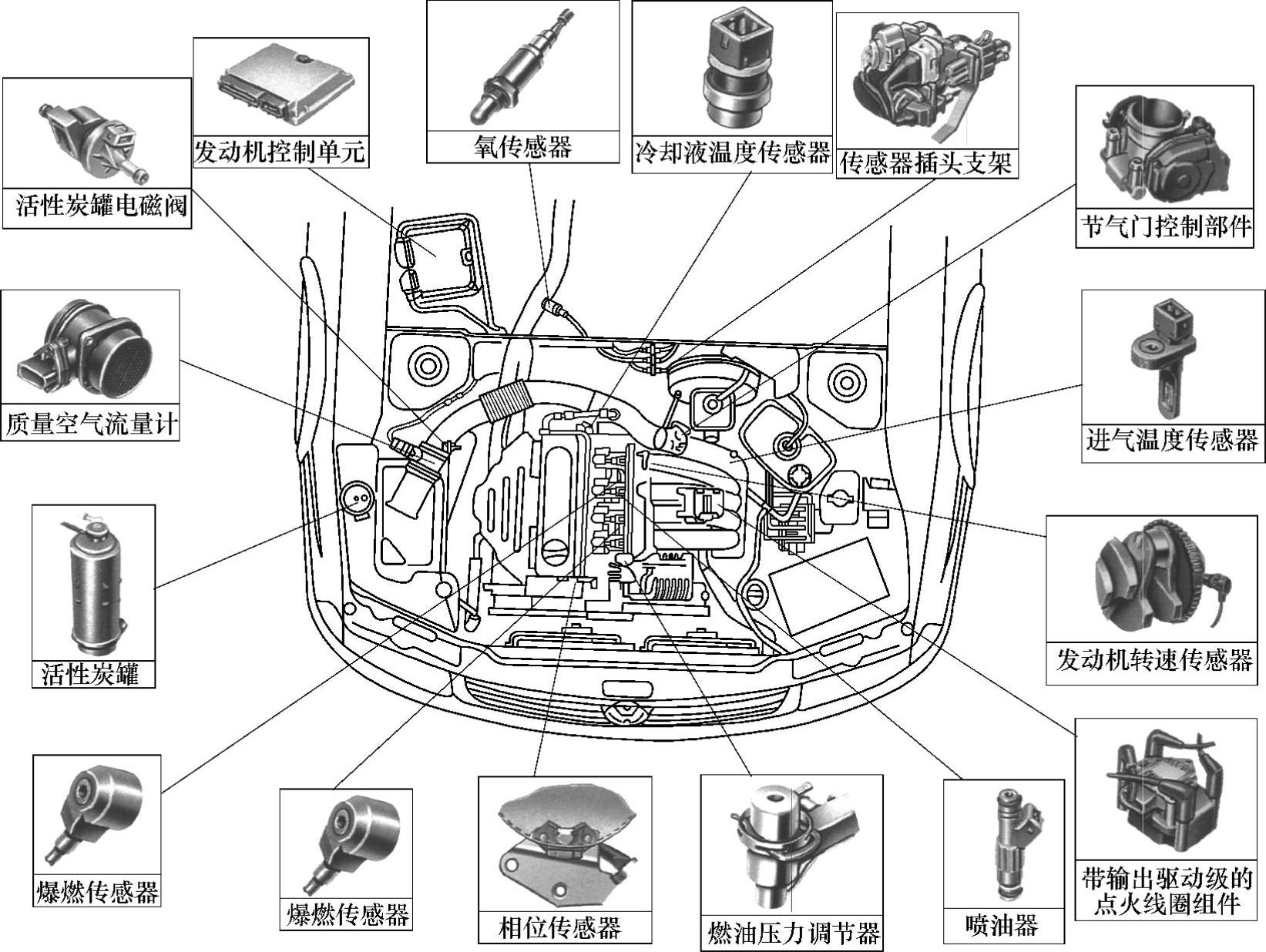 活性炭罐电磁阀

发动机控制单元

氧传感器

冷却液温度传感器

传感器插头支架

节气门控制部件

质量空气流量计

进气温度传感器

活性炭罐

发动机转速传感器

爆燃传感器

爆燃传感器

相位传感器

燃油压力调节器

喷油器

带输出驱动级的点火线圈组件