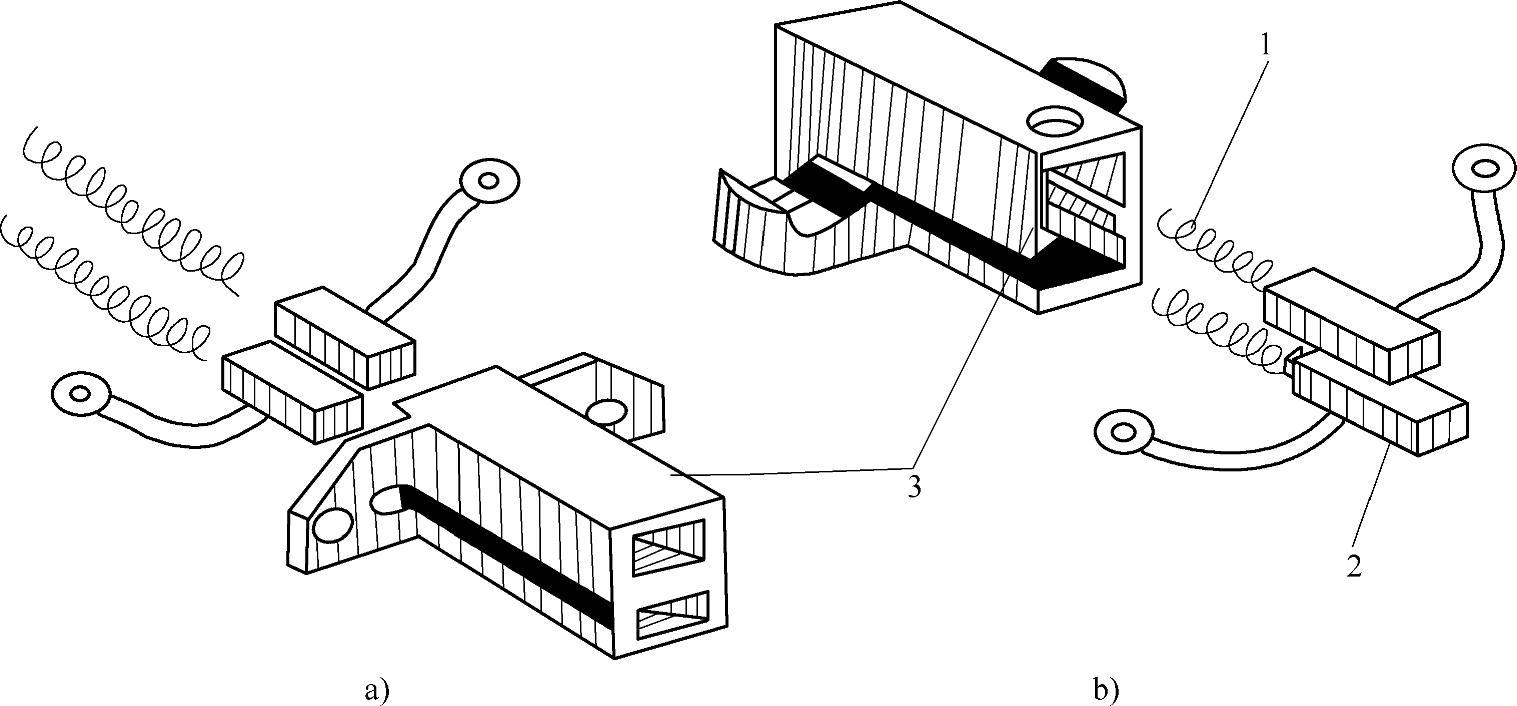 1
3
2
a)
b)