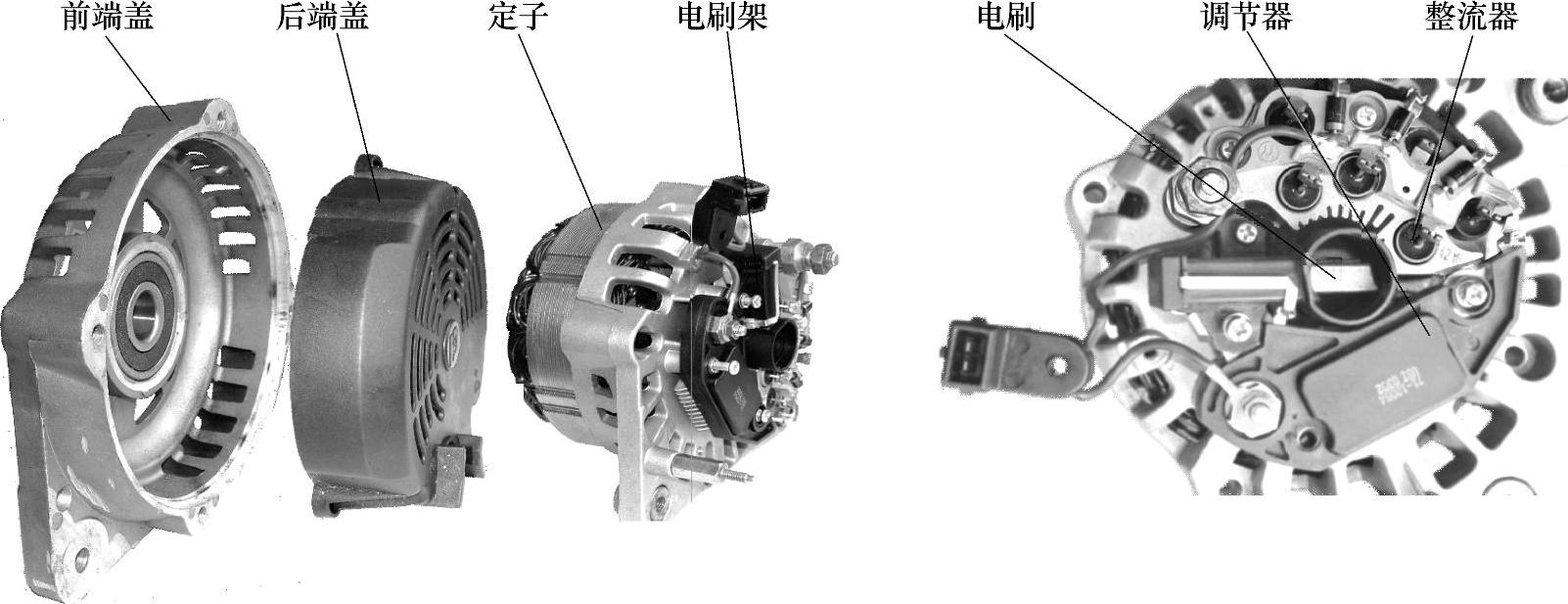 前端盖　后端盖　定子　电刷架

电刷　调节器　整流器