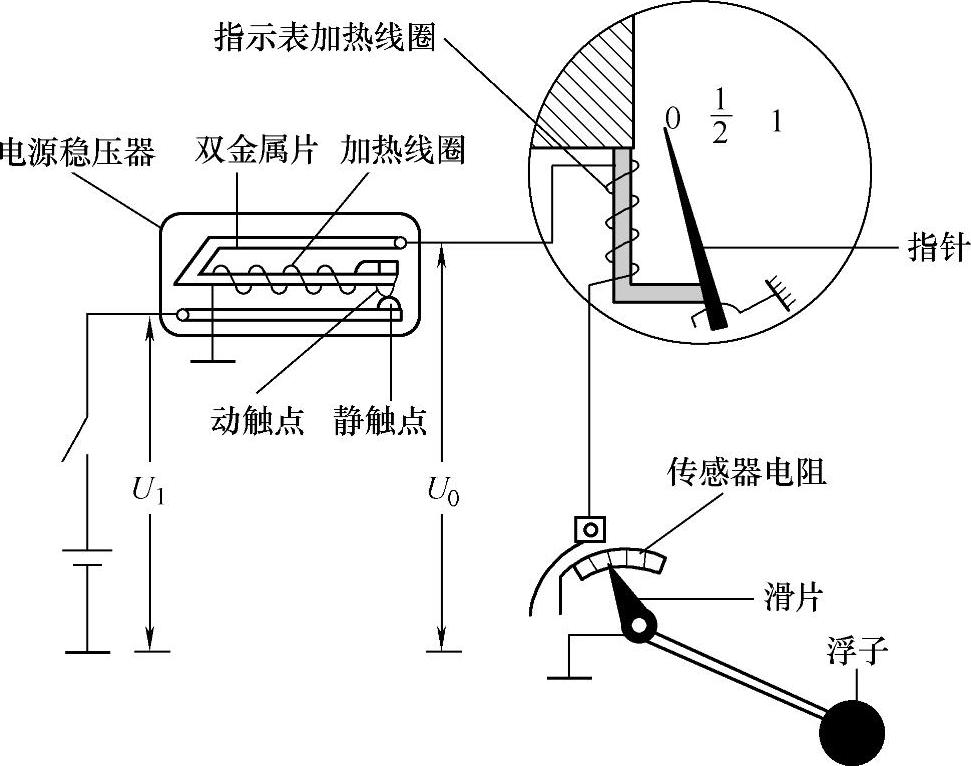 指示表加热线圈

0 $\frac{1}{2}$ 1

电源稳压器

双金属片 加热线圈

指针

动触点 静触点

$U_1$

$U_0$

传感器电阻

滑片

浮子