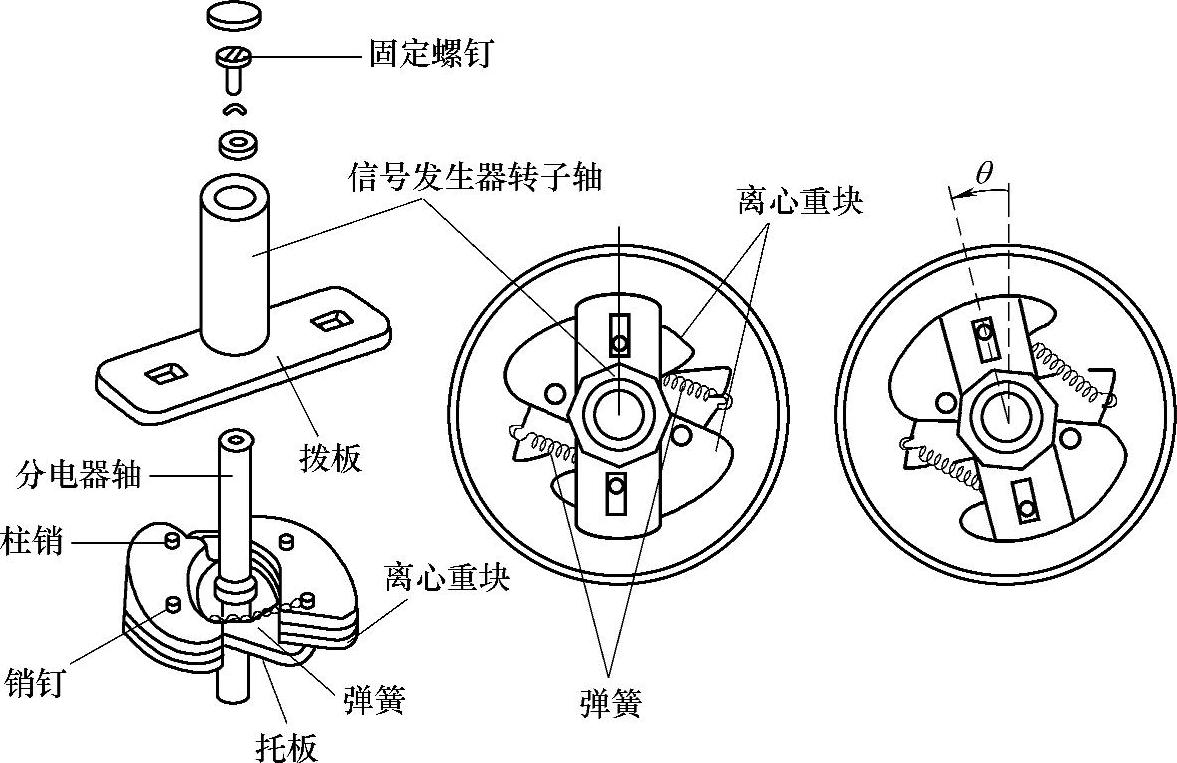 固定螺钉

信号发生器转子轴

离心重块

$\theta$

拨板

分电器轴

柱销

离心重块

销钉

弹簧

托板

弹簧