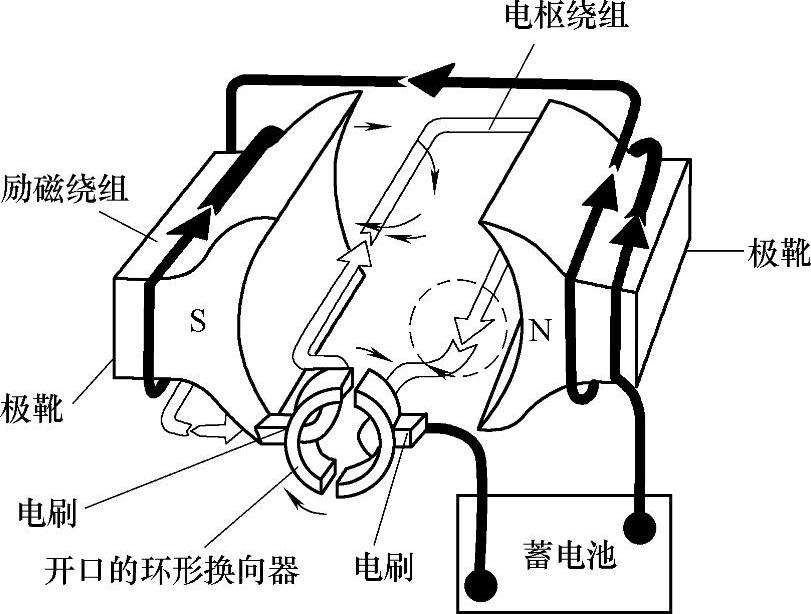 电枢绕组

励磁绕组

极靴

S

N

极靴

电刷

开口的环形换向器

电刷

蓄电池