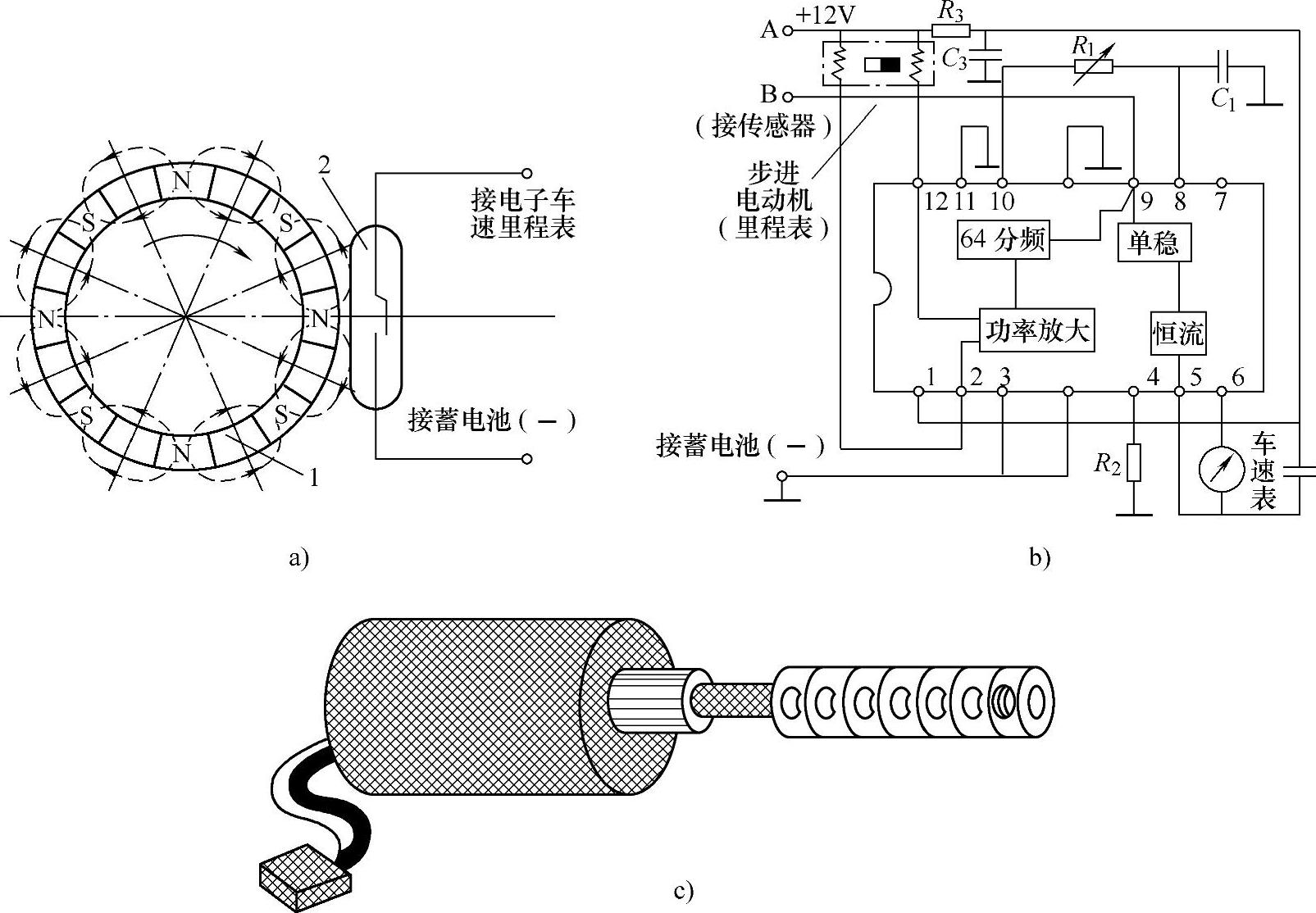 N
S
S
N
N
S
S
N
2
1
接电子车速里程表
接蓄电池(－)
a)

A +12V
$R_3$
$C_3$
$R_1$
$C_1$
B
(接传感器)
步进电动机(里程表)
12 11 10
9 8 7
64 分频
单稳
功率放大
恒流
1 2 3
4 5 6
接蓄电池(－)
$R_2$
车速表
b)

c)