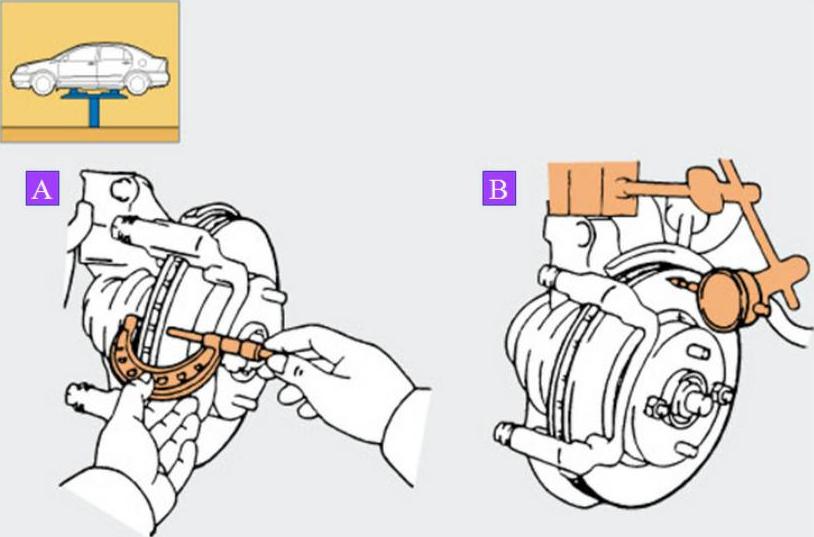 A

B