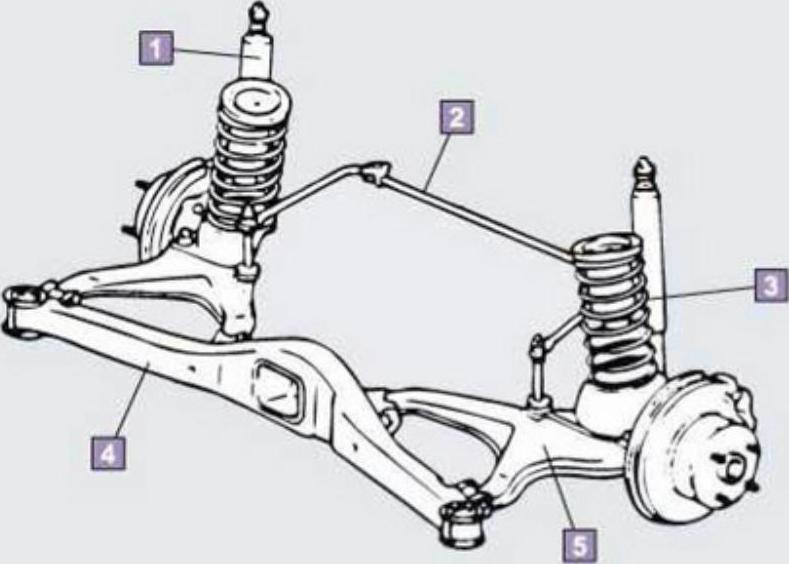 1
2
3
4
5