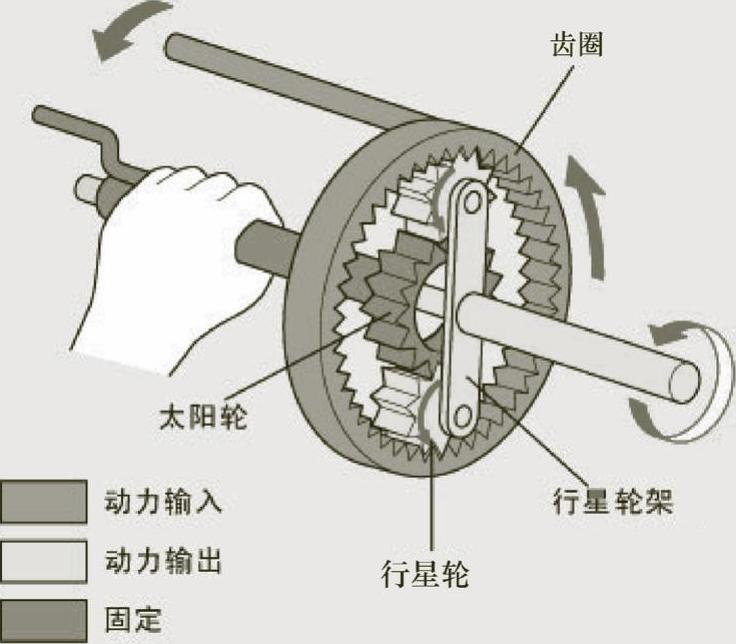 齿圈

太阳轮

行星轮架

行星轮

动力输入

动力输出

固定