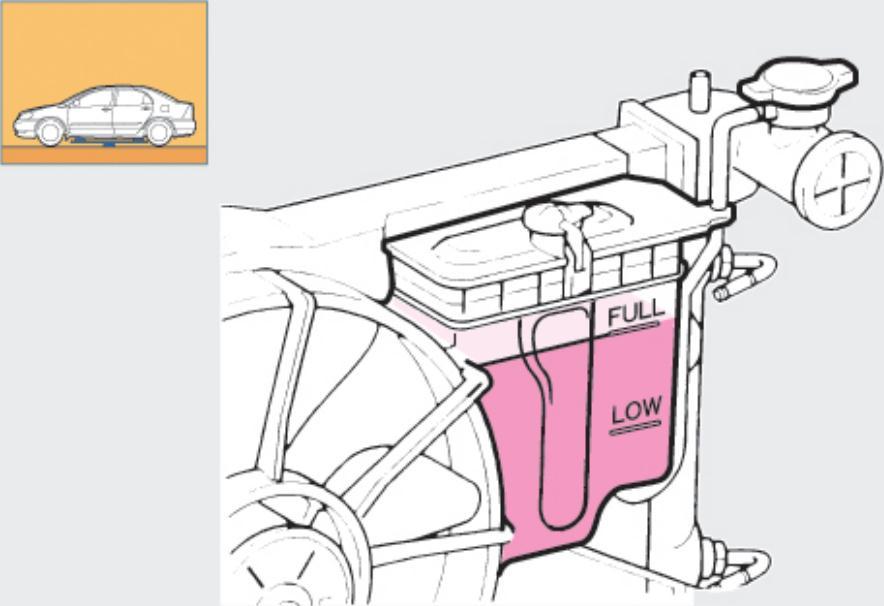 FULL
LOW