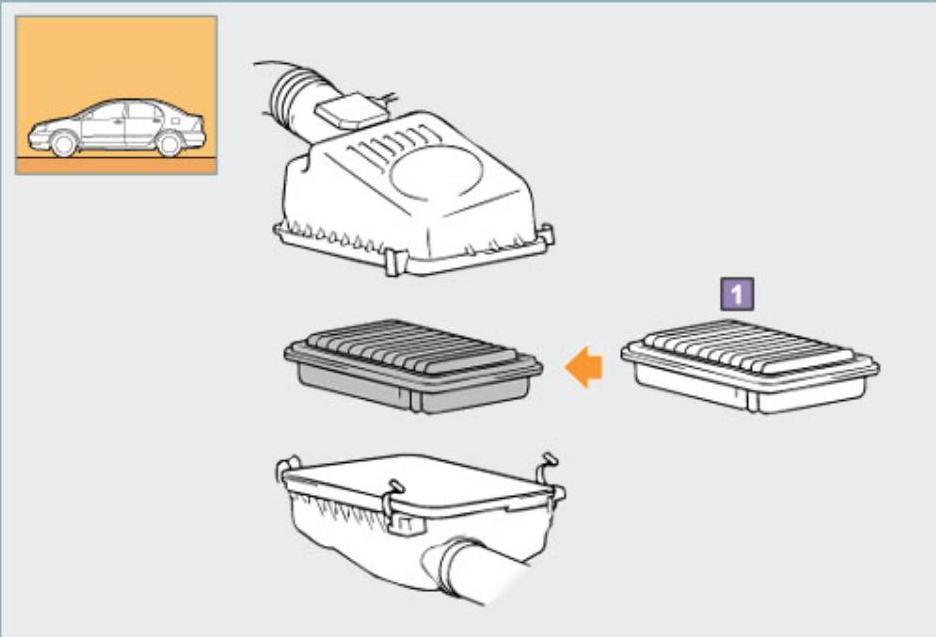 1