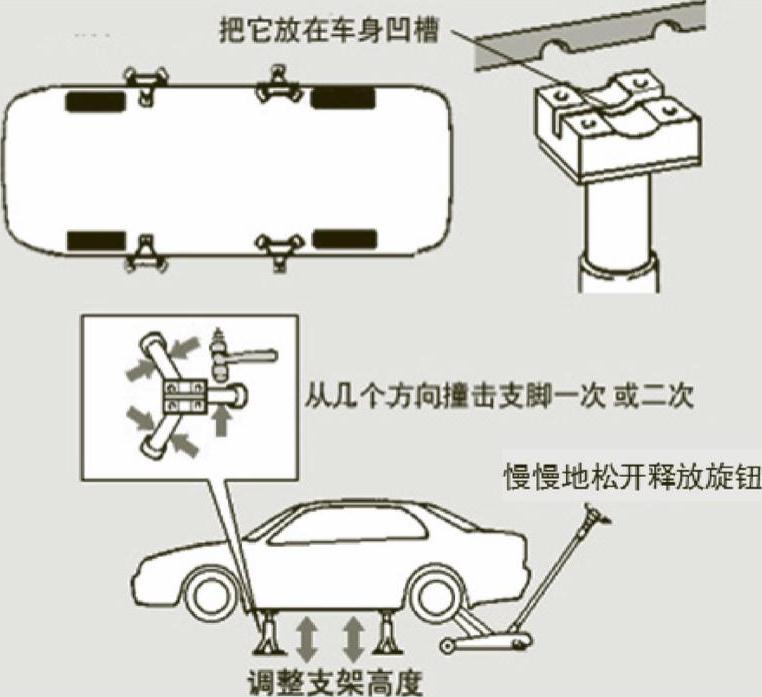 把它放在车身凹槽

从几个方向撞击支脚一次 或二次

慢慢地松开释放旋钮

调整支架高度