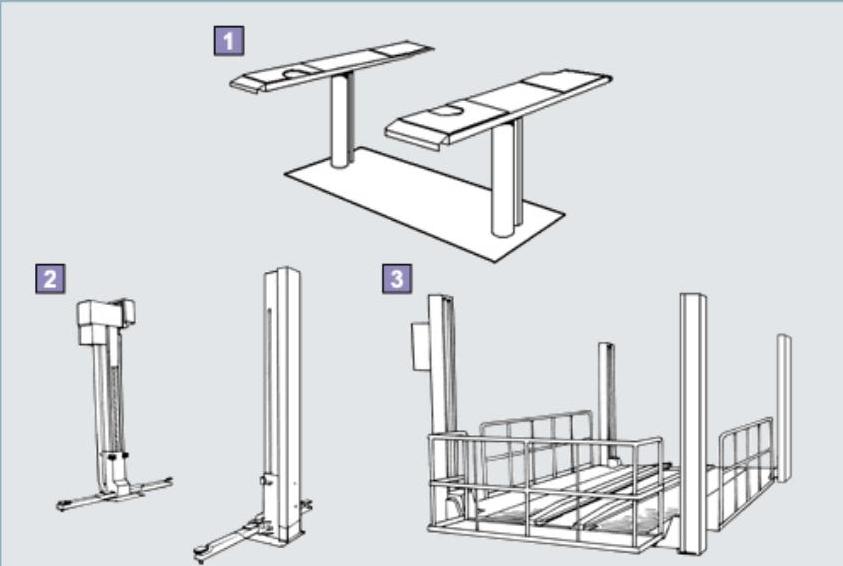 1

2

3