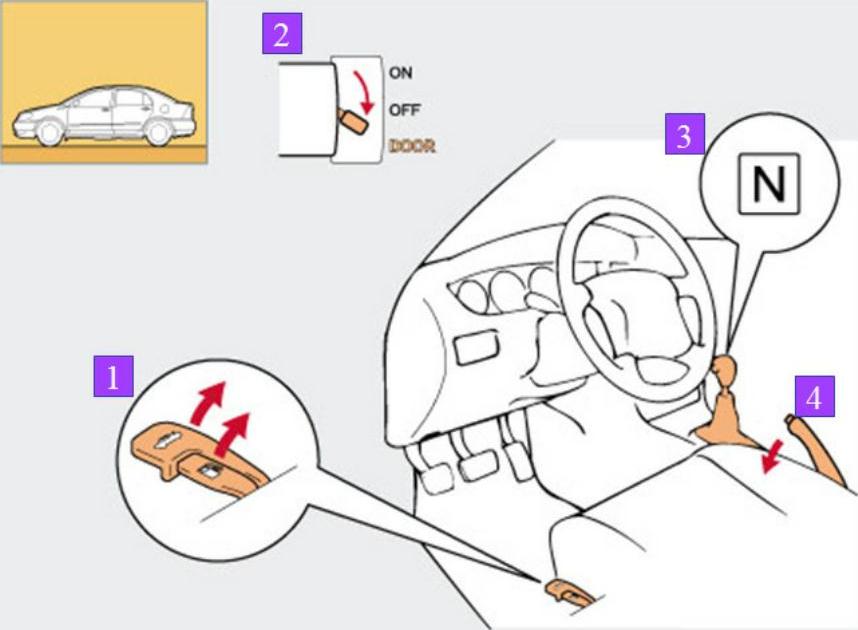 2

ON

OFF

DOOR

3

N

1

4