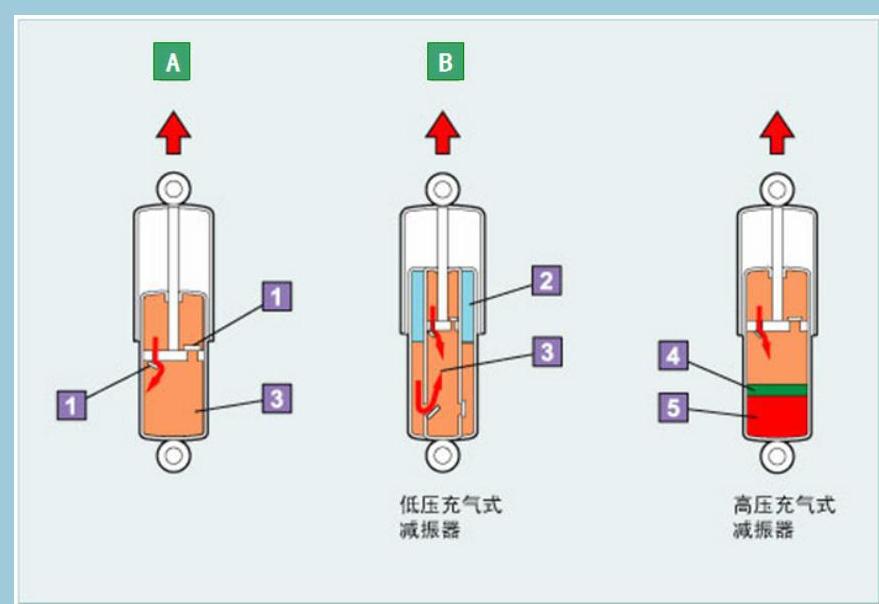 A

1

1

3

B

2

3

低压充气式
减振器

4

5

高压充气式
减振器