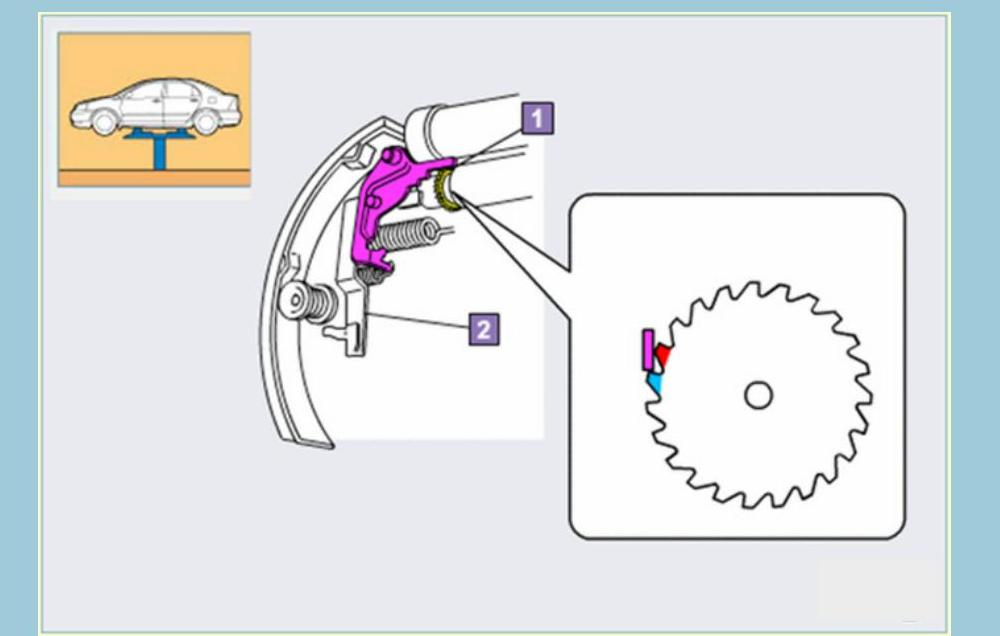 1

2