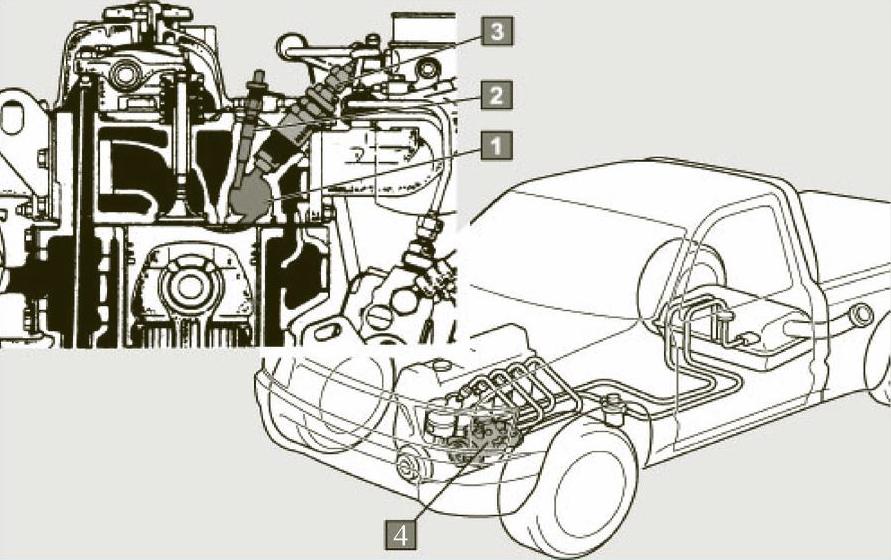 3
2
1
4