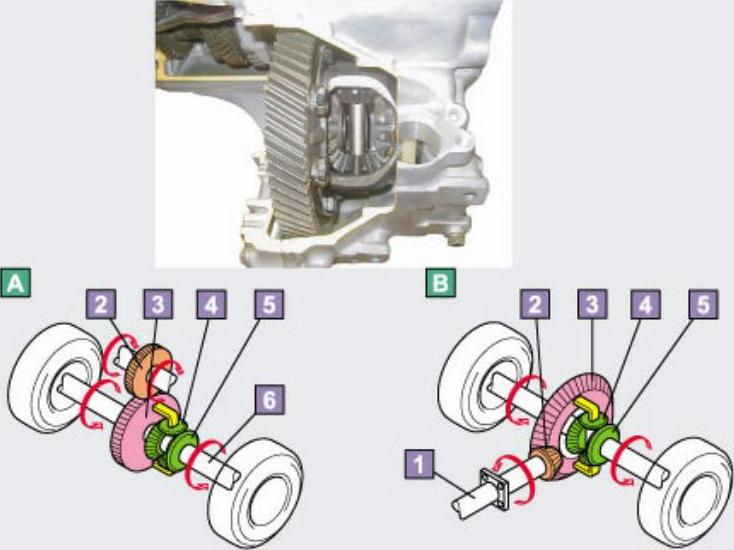 A
2
3
4
5
6

B
2
3
4
5
1