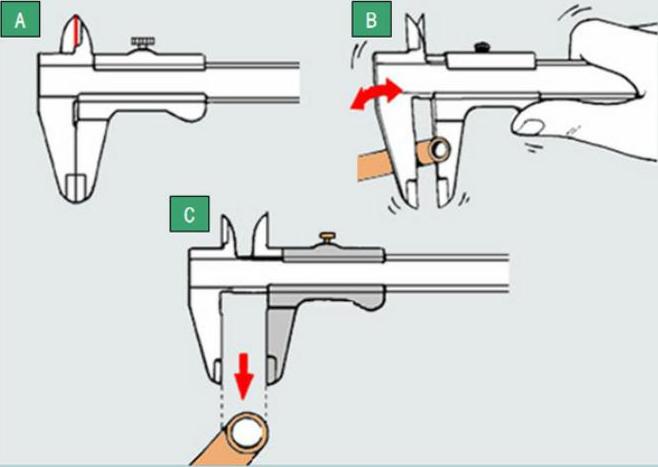 A

B

C