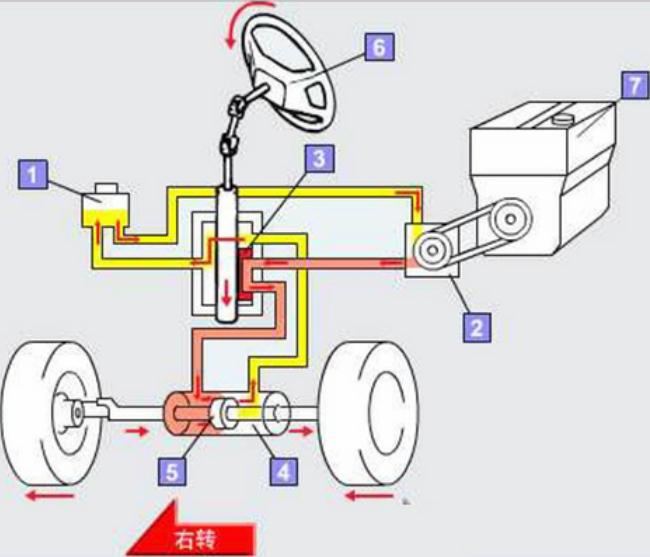 6
7
1
3
2
5
4
右转