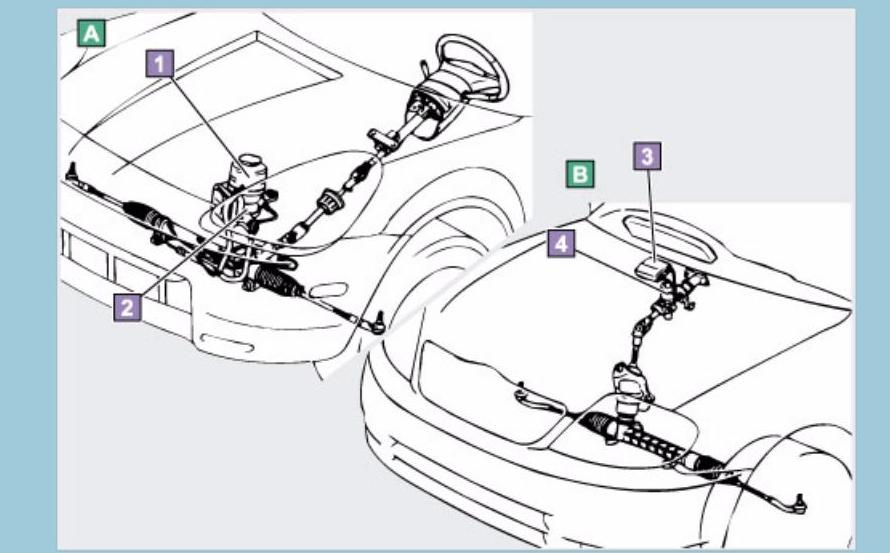 A
1
2
B
3
4