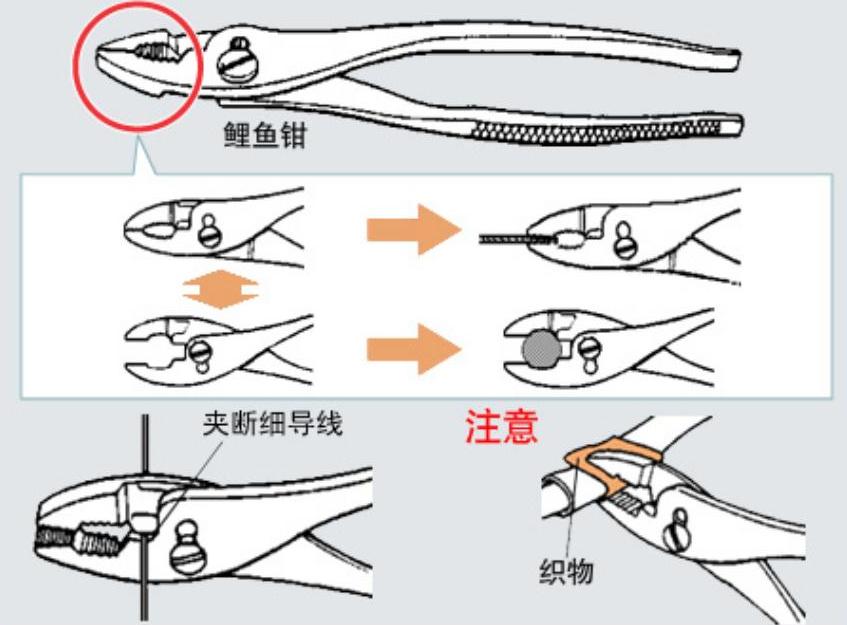 鲤鱼钳

夹断细导线

注意

织物