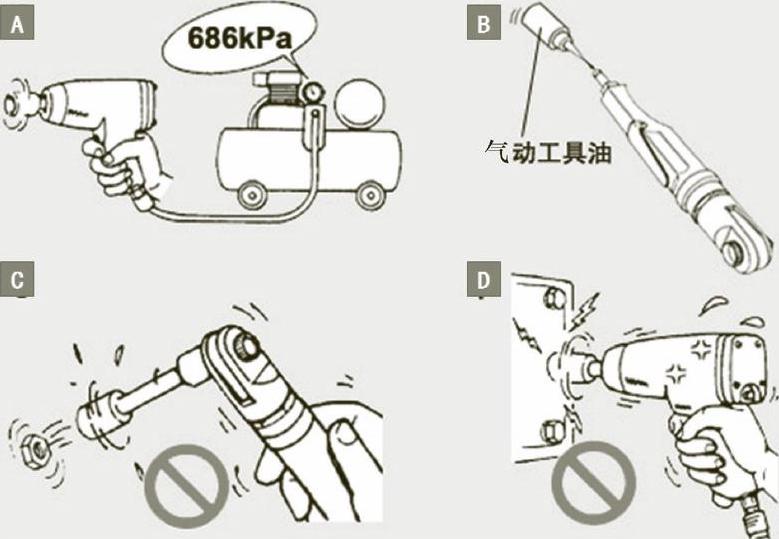 A

686kPa

B

气动工具油

C

D