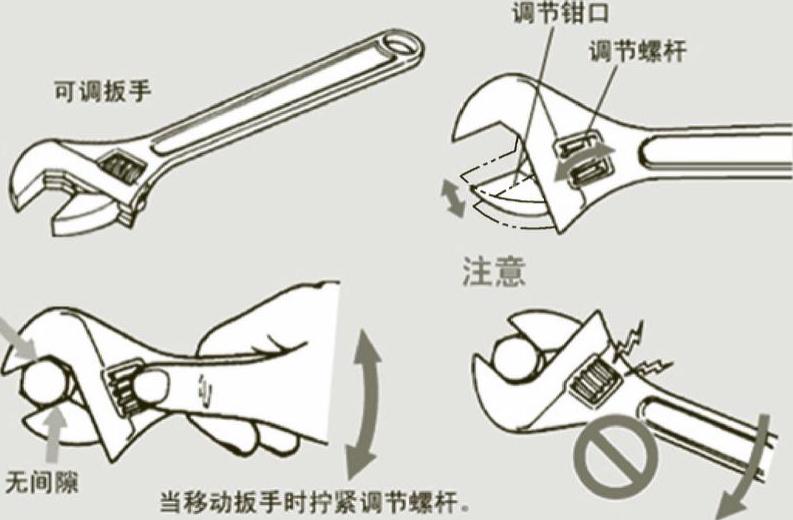 可调扳手

调节钳口

调节螺杆

注意

无间隙

当移动扳手时拧紧调节螺杆。