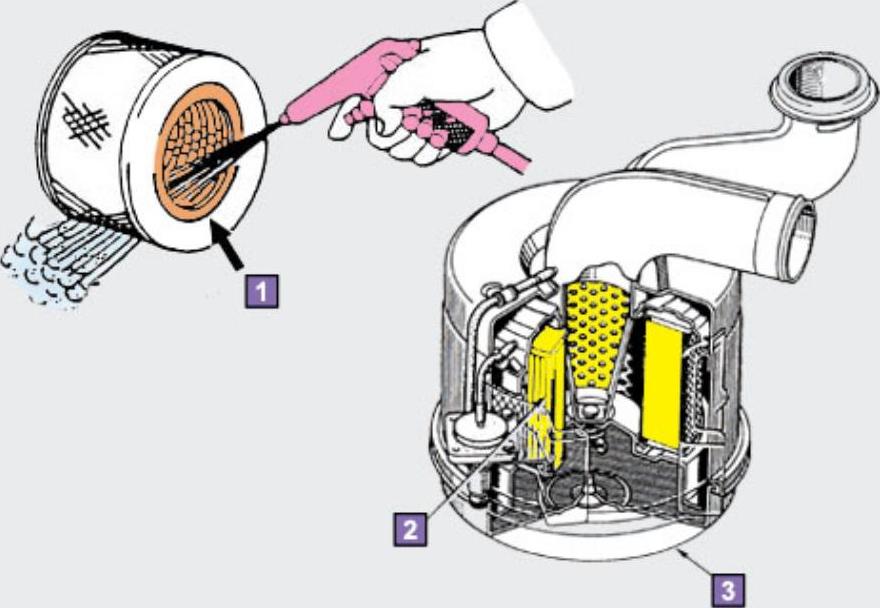 1

2

3