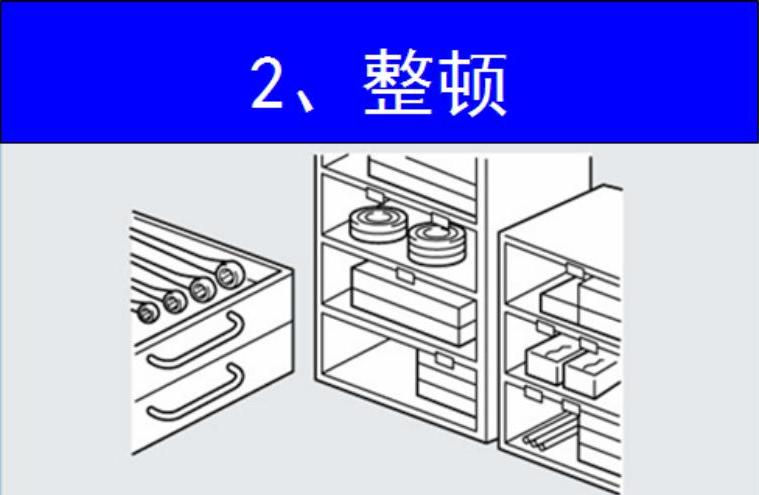 2、整顿