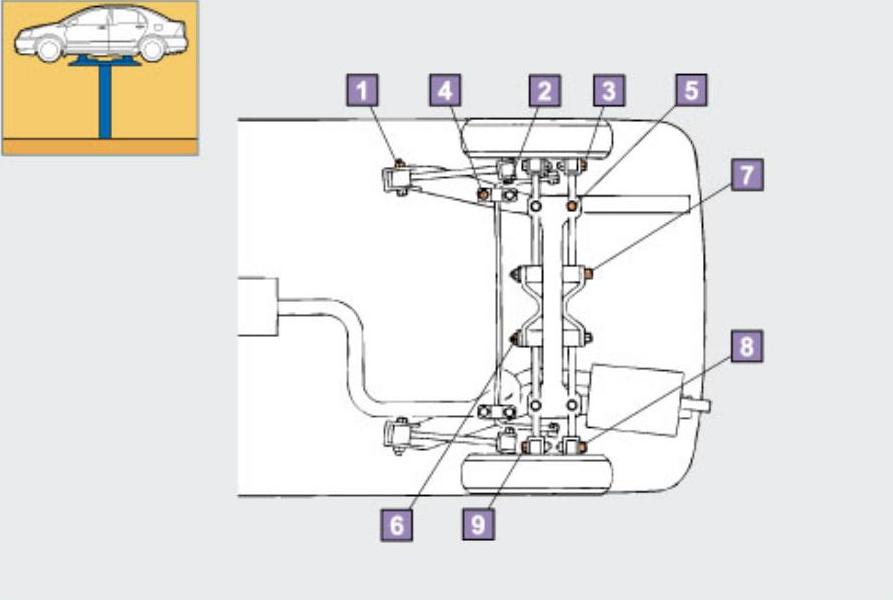 1
4
2
3
5
7
8
6
9