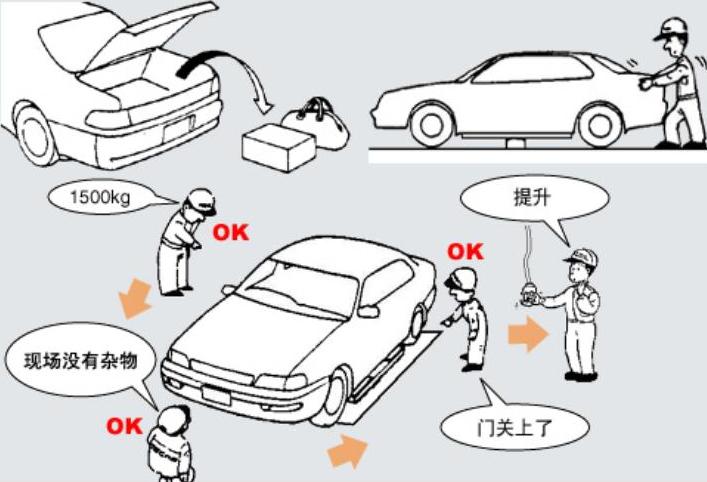 1500kg

OK

提升

OK

现场没有杂物

OK

门关上了