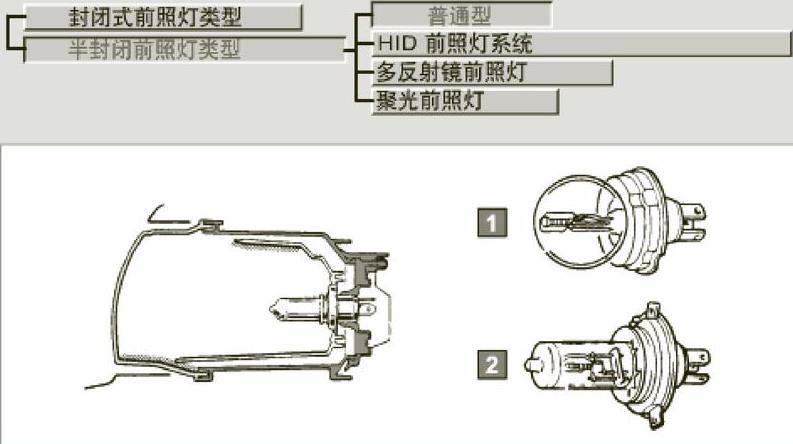 封闭式前照灯类型
半封闭前照灯类型
普通型
HID 前照灯系统
多反射镜前照灯
聚光前照灯
1
2