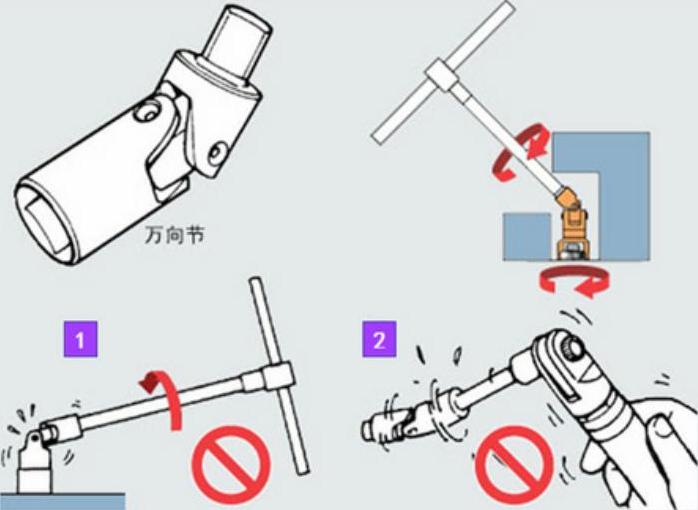 万向节

1

2