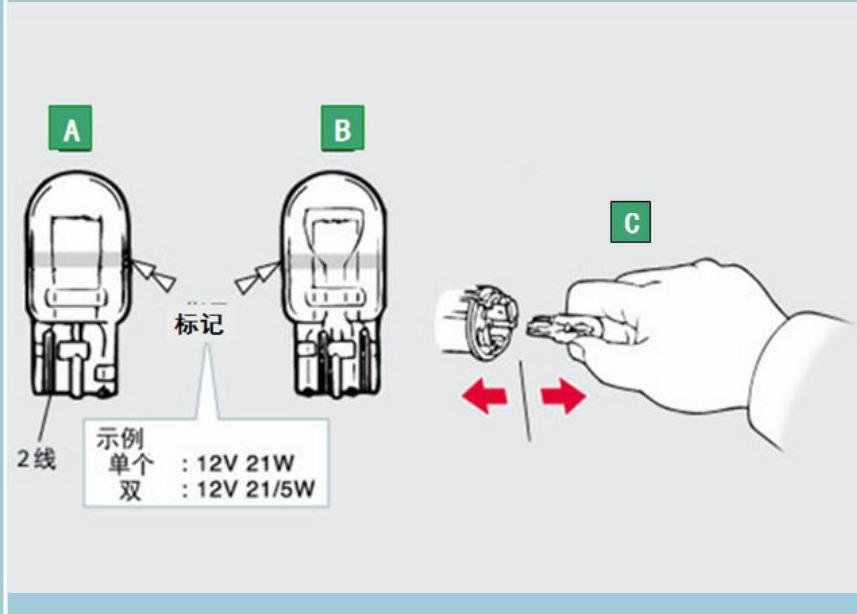 A

B

C

标记

2线

示例
单个 : 12V 21W
双 : 12V 21/5W