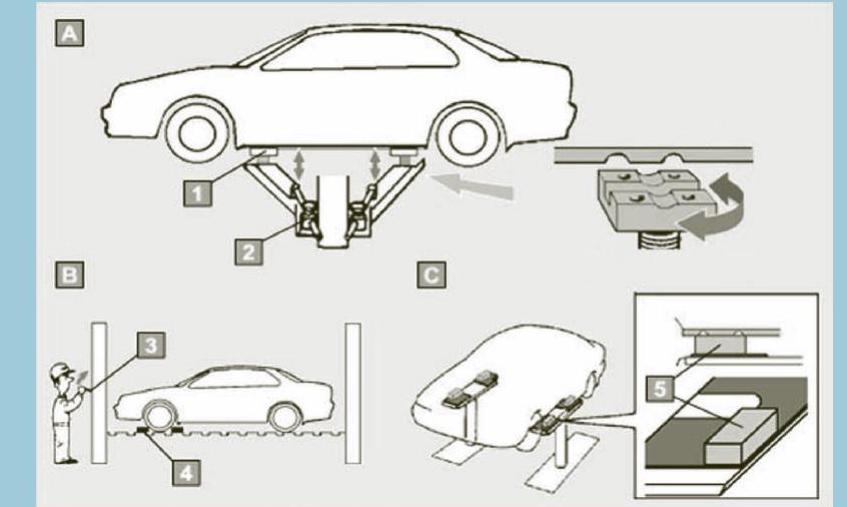 A
1
2
B
3
4
C
5