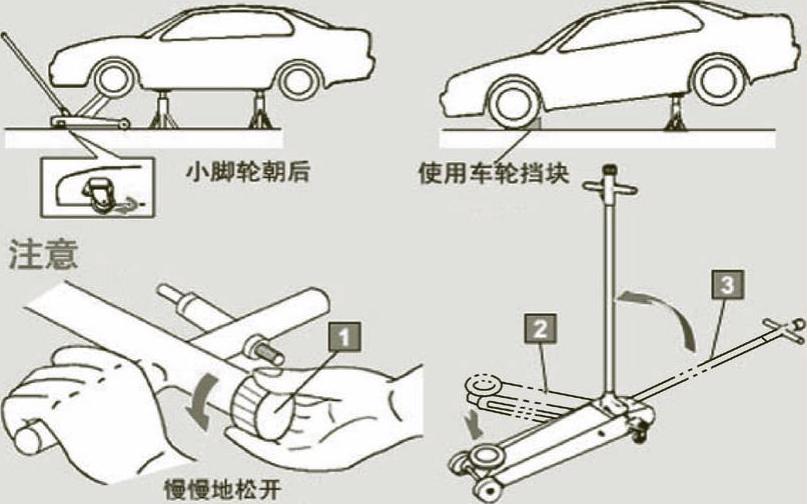 小脚轮朝后

使用车轮挡块

注意

1

2

3

慢慢地松开