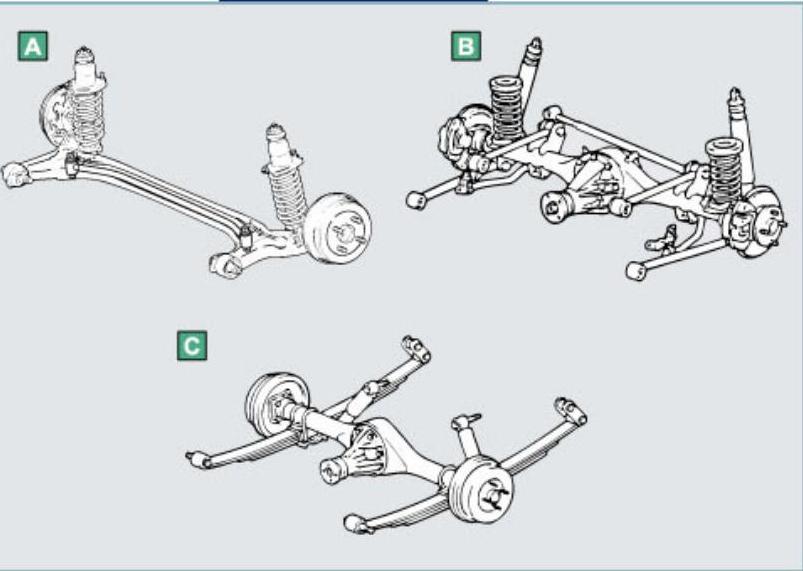 A

B

C