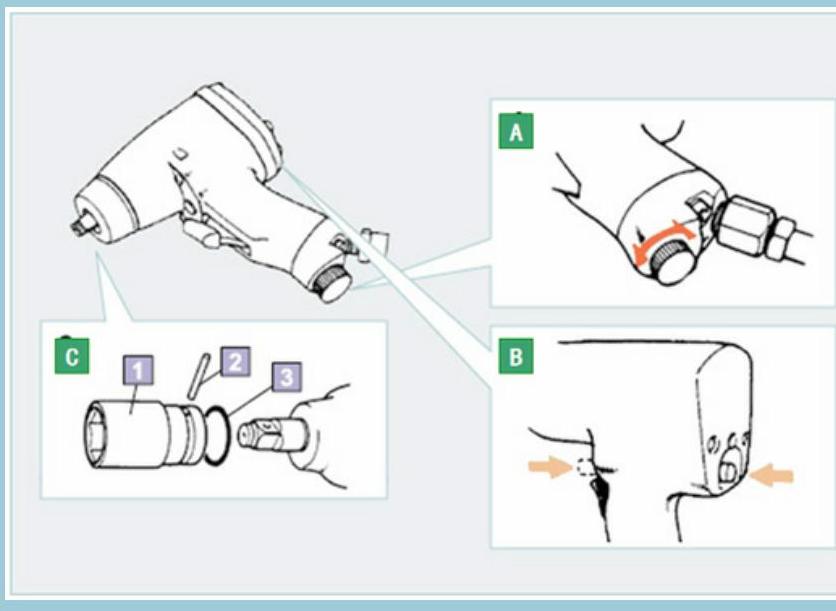 A

B

C

1

2

3