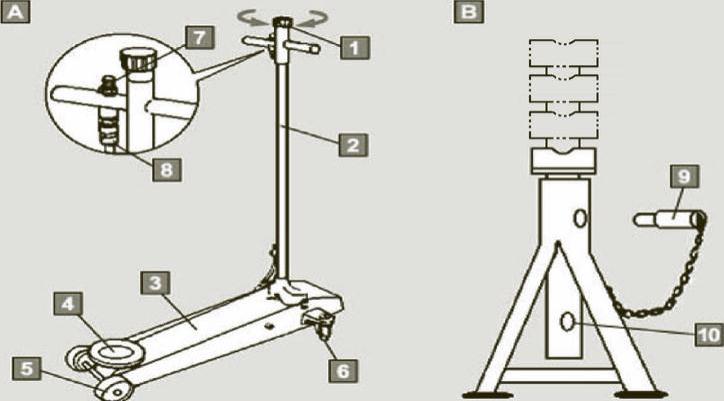 A

7

1

2

8

3

4

5

6

B

9

10