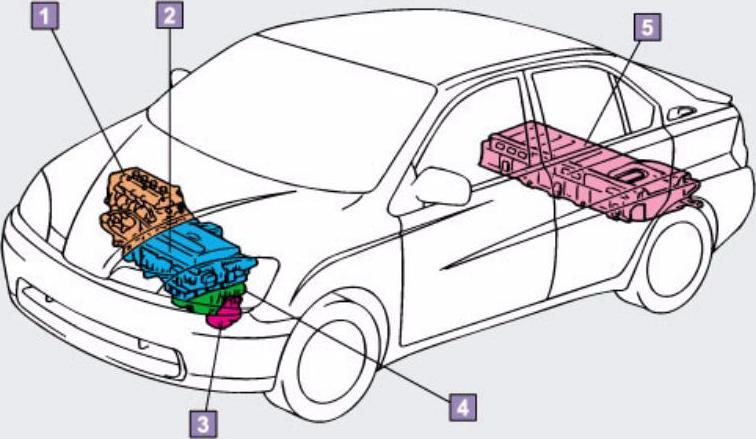 1
2
5
3
4