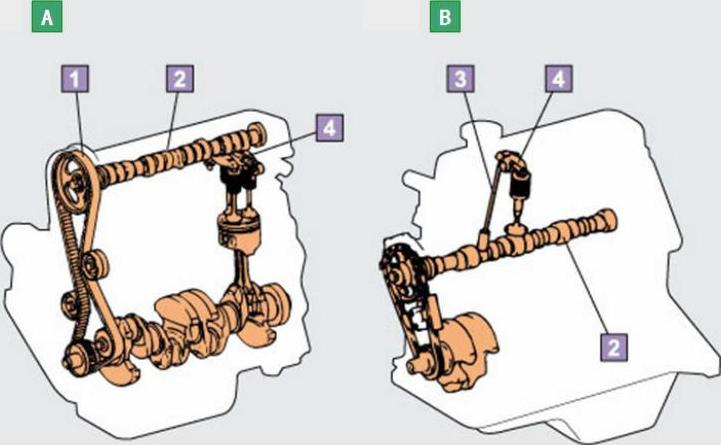 A

1
2
4

B

3
4
2