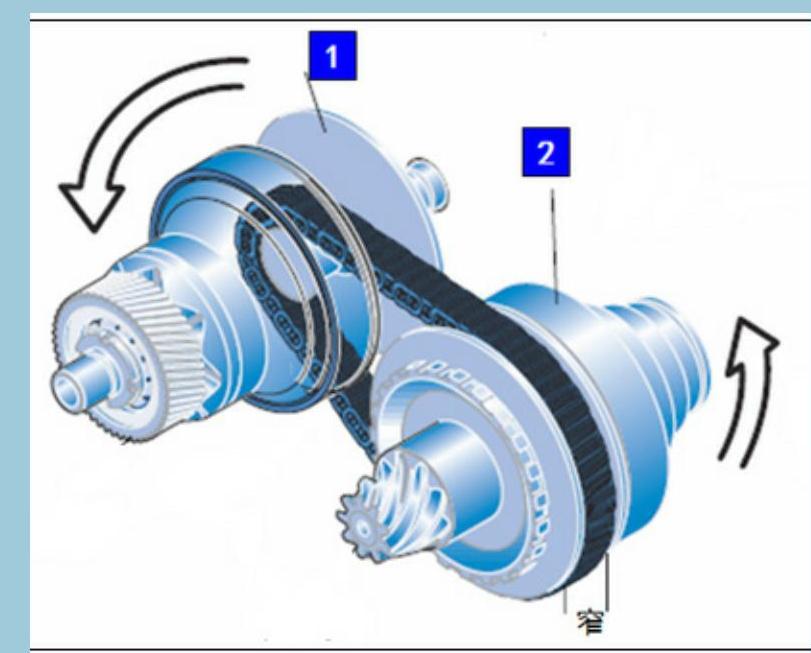 1

2

窄