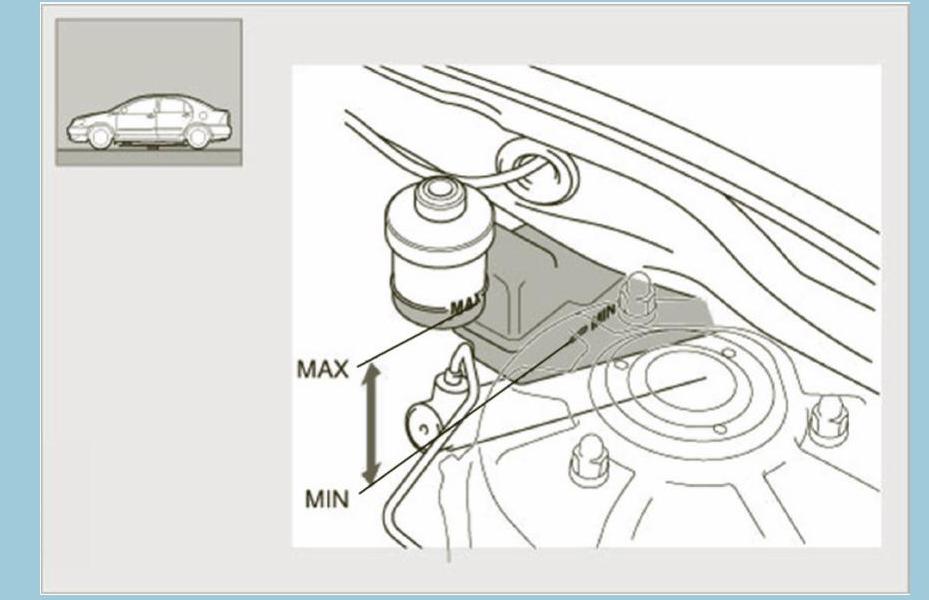 MAX
MIN
MAX
MIN