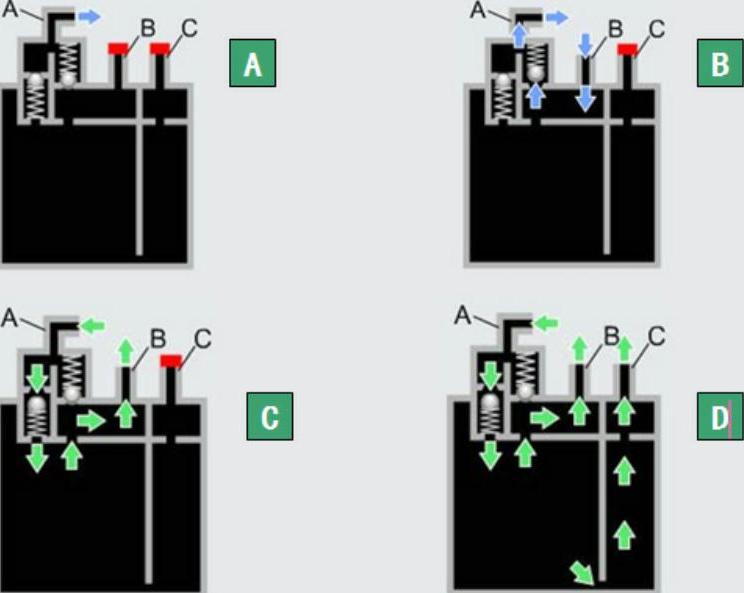 A
B
C
A

A
B
C
B

A
B
C
C

A
B
C
D